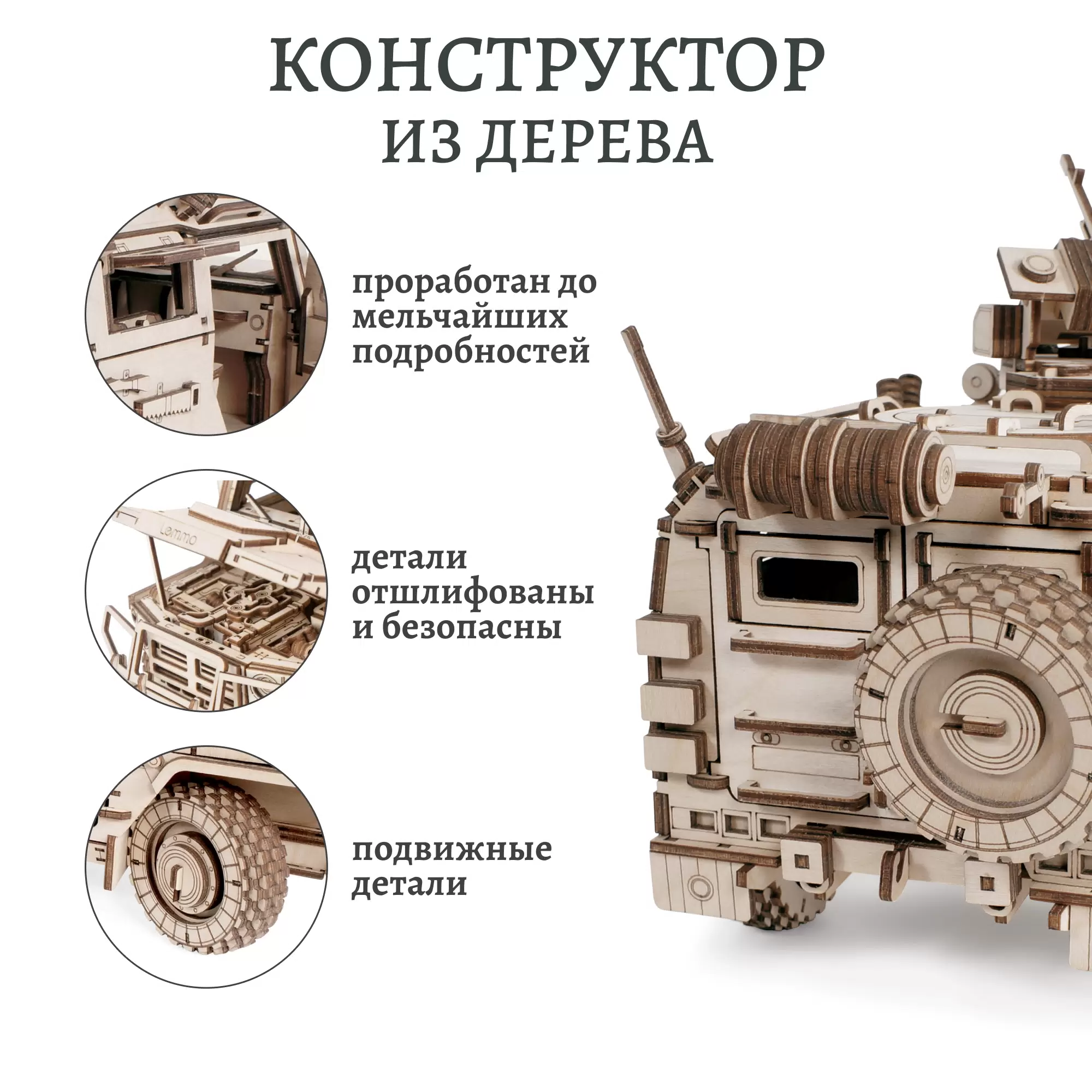 КОНСТРУКТОР
ИЗ ДЕРЕВА

проработан до мельчайших подробностей

Lemmo

детали отшлифованы и безопасны

подвижные детали